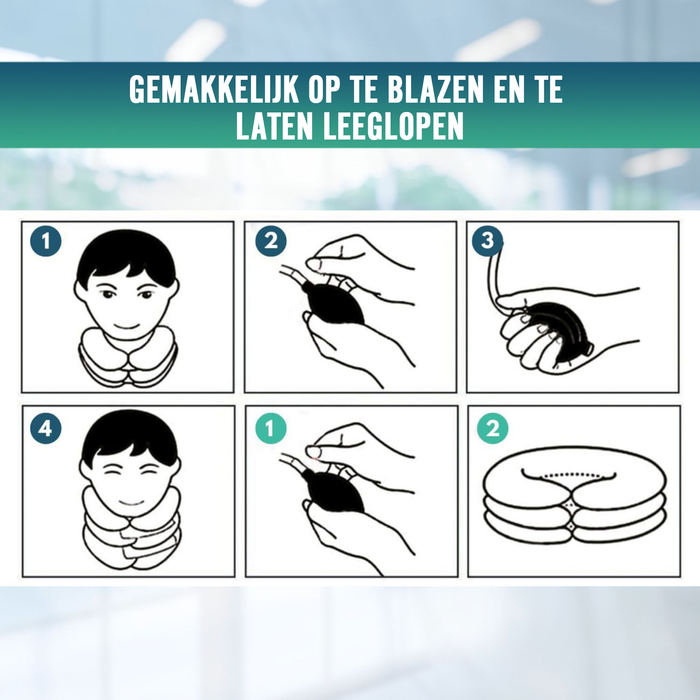 GEMAKKELIJK OP TE BLAZEN EN TE LATEN LEEGLOPEN

1

2

3

4

1

2