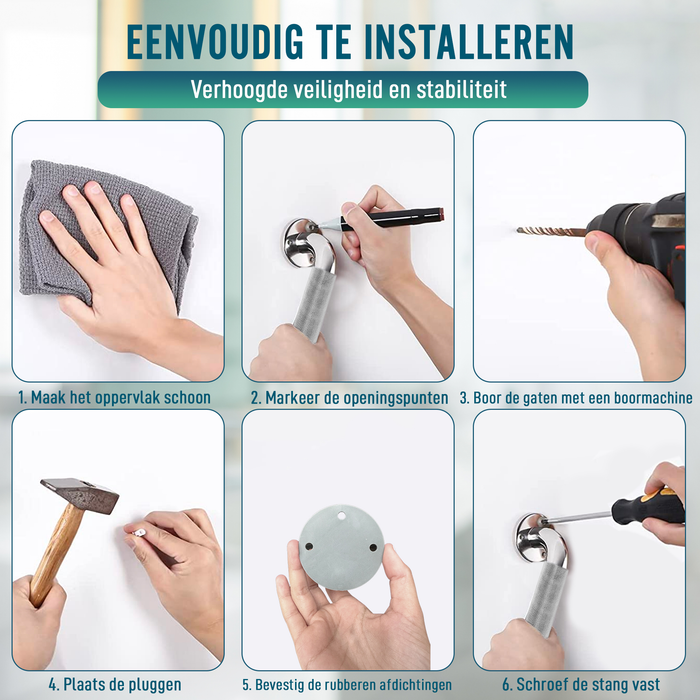 EENVOUDIG TE INSTALLEREN

Verhoogde veiligheid en stabiliteit

1. Maak het oppervlak schoon

2. Markeer de openingspunten

3. Boor de gaten met een boormachine

4. Plaats de pluggen

5. Bevestig de rubberen afdichtingen

6. Schroef de stang vast