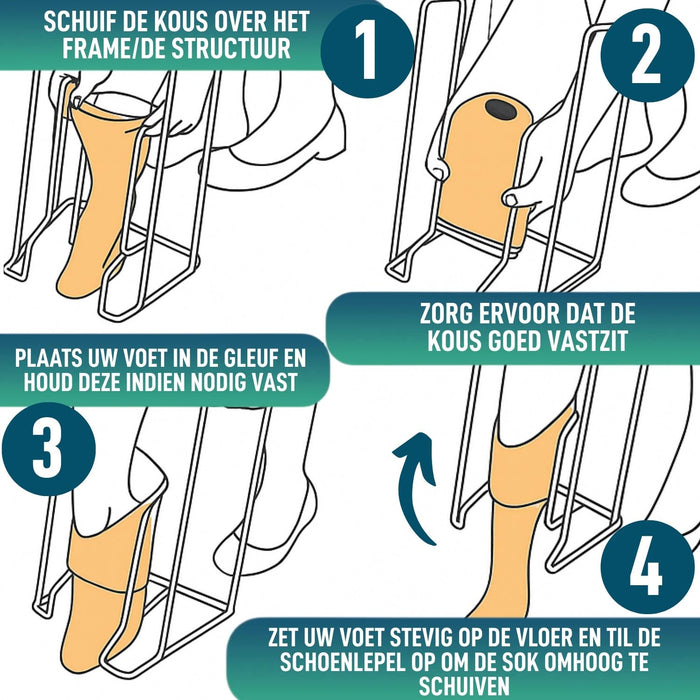 SCHUIF DE KOUS OVER HET FRAME/DE STRUCTUUR

1

2

ZORG ERVOOR DAT DE KOUS GOED VASTZIT

PLAATS UW VOET IN DE GLEUF EN HOUD DEZE INDIEN NODIG VAST

3

4

ZET UW VOET STEVIG OP DE VLOER EN TIL DE SCHOENLEPEL OP OM DE SOK OMHOOG TE SCHUIVEN